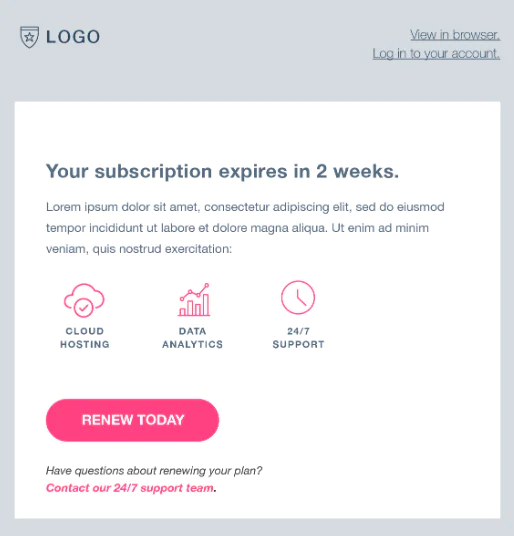 LOGO

View in browser.
Log in to your account.

Your subscription expires in 2 weeks.

Lorem ipsum dolor sit amet, consectetur adipiscing elit, sed do eiusmod tempor incididunt ut labore et dolore magna aliqua. Ut enim ad minim veniam, quis nostrud exercitation:

CLOUD
HOSTING

DATA
ANALYTICS

24/7
SUPPORT

RENEW TODAY

Have questions about renewing your plan?
Contact our 24/7 support team.